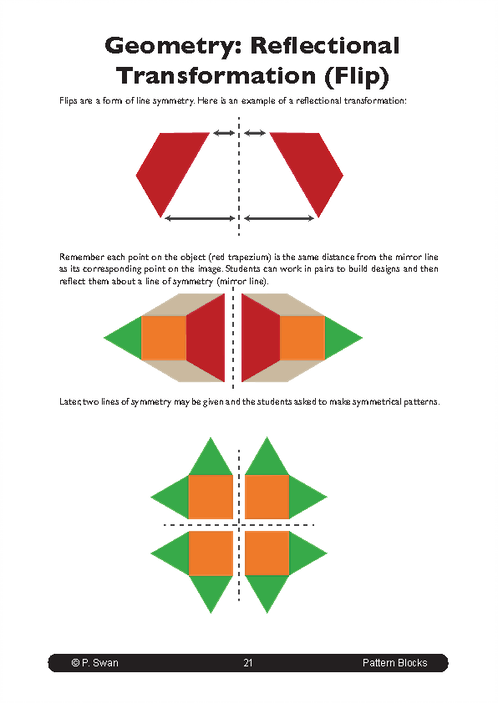 Geometry: Reflectional Transformation (Flip)

Flips are a form of line symmetry. Here is an example of a reflectional transformation:

Remember each point on the object (red trapezium) is the same distance from the mirror line as its corresponding point on the image. Students can work in pairs to build designs and then reflect them about a line of symmetry (mirror line).

Later, two lines of symmetry may be given and the students asked to make symmetrical patterns.

© P. Swan 21 Pattern Blocks