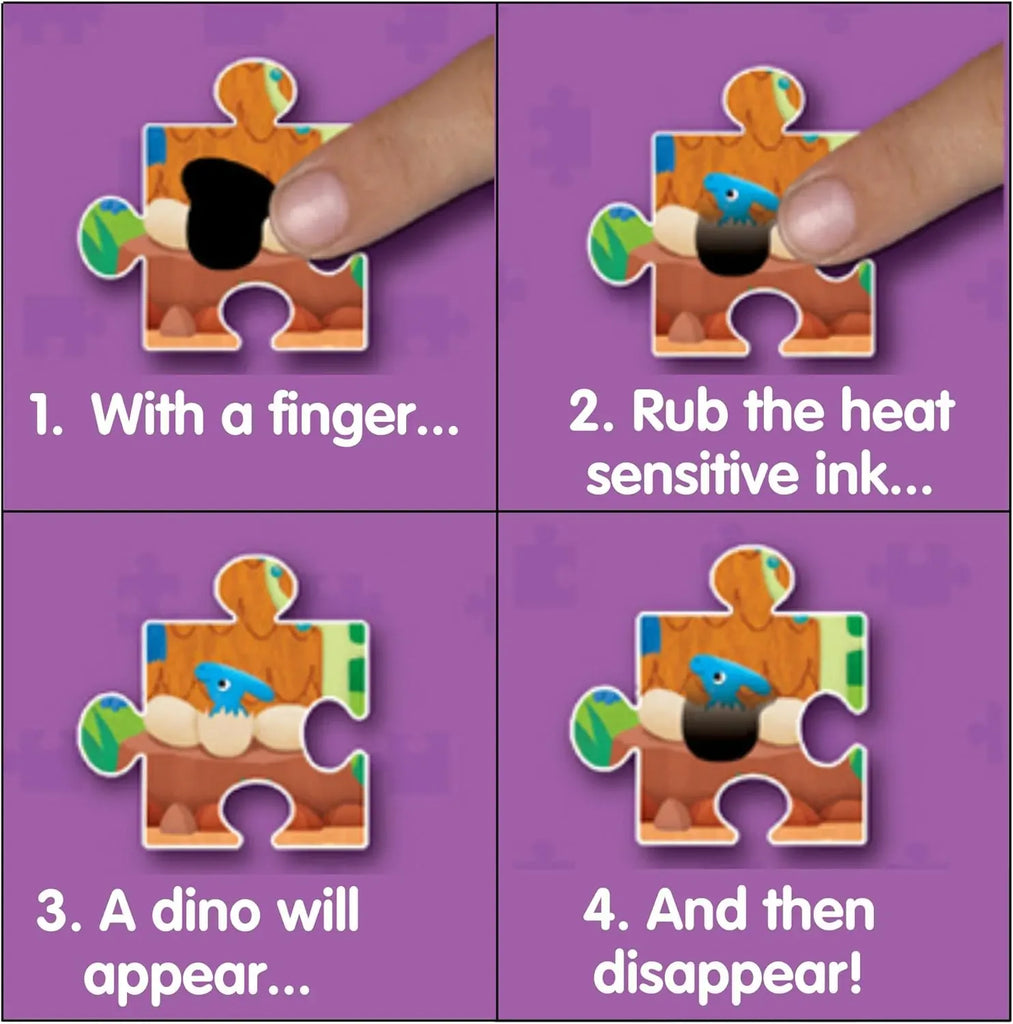 1. With a finger...

2. Rub the heat sensitive ink...

3. A dino will appear...

4. And then disappear!